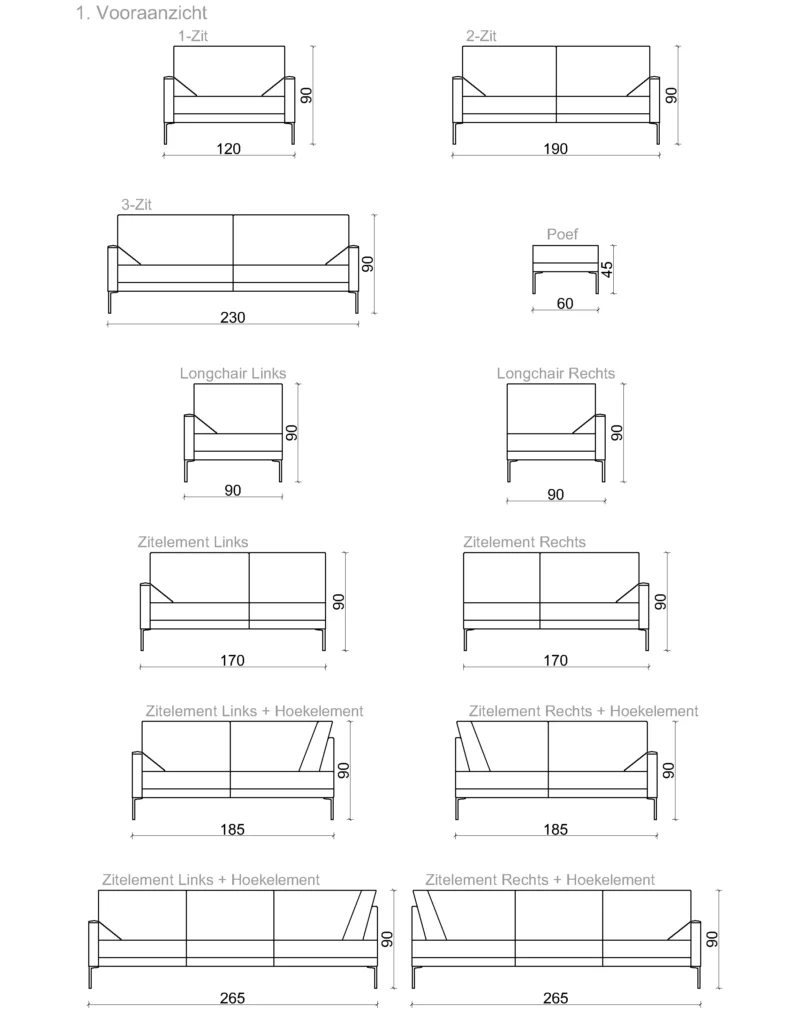 1. Vooraanzicht

1-Zit
90
120

2-Zit
90
190

3-Zit
90
230

Poef
45
60

Longchair Links
90
90

Longchair Rechts
90
90

Zitelement Links
90
170

Zitelement Rechts
90
170

Zitelement Links + Hoekelement
90
185

Zitelement Rechts + Hoekelement
90
185

Zitelement Links + Hoekelement
90
265

Zitelement Rechts + Hoekelement
90
265