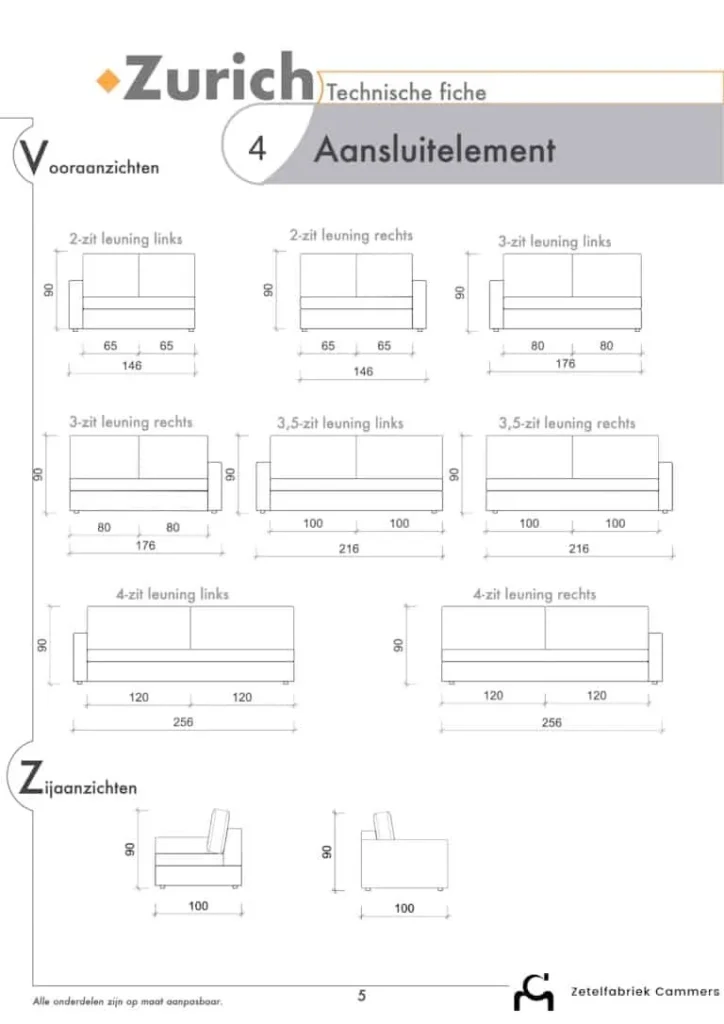 Zurich Technische fiche

4 Aansluitelement

Vooraanzichten

2-zit leuning links
90
65 65
146

2-zit leuning rechts
90
65 65
146

3-zit leuning links
90
80 80
176

3-zit leuning rechts
90
80 80
176

3,5-zit leuning links
90
100 100
216

3,5-zit leuning rechts
90
100 100
216

4-zit leuning links
90
120 120
256

4-zit leuning rechts
90
120 120
256

Zijaanzichten

90
100

90
100

Alle onderdelen zijn op maat aanpasbaar.

5

Zetelfabriek Cammers